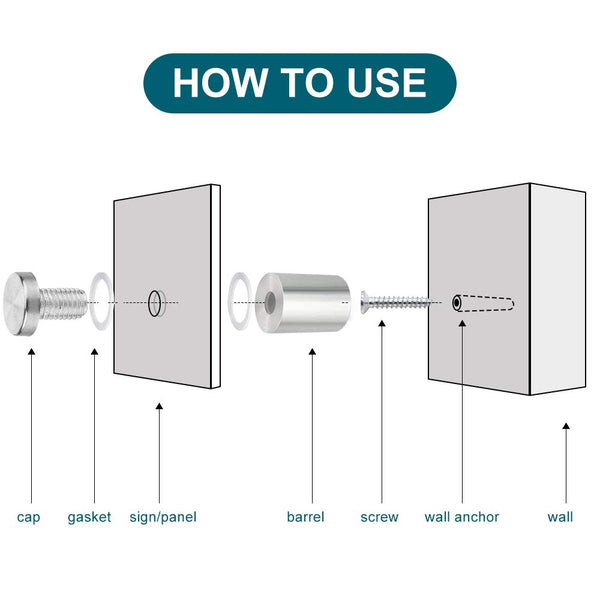 HOW TO USE

cap gasket sign/panel barrel screw wall anchor wall